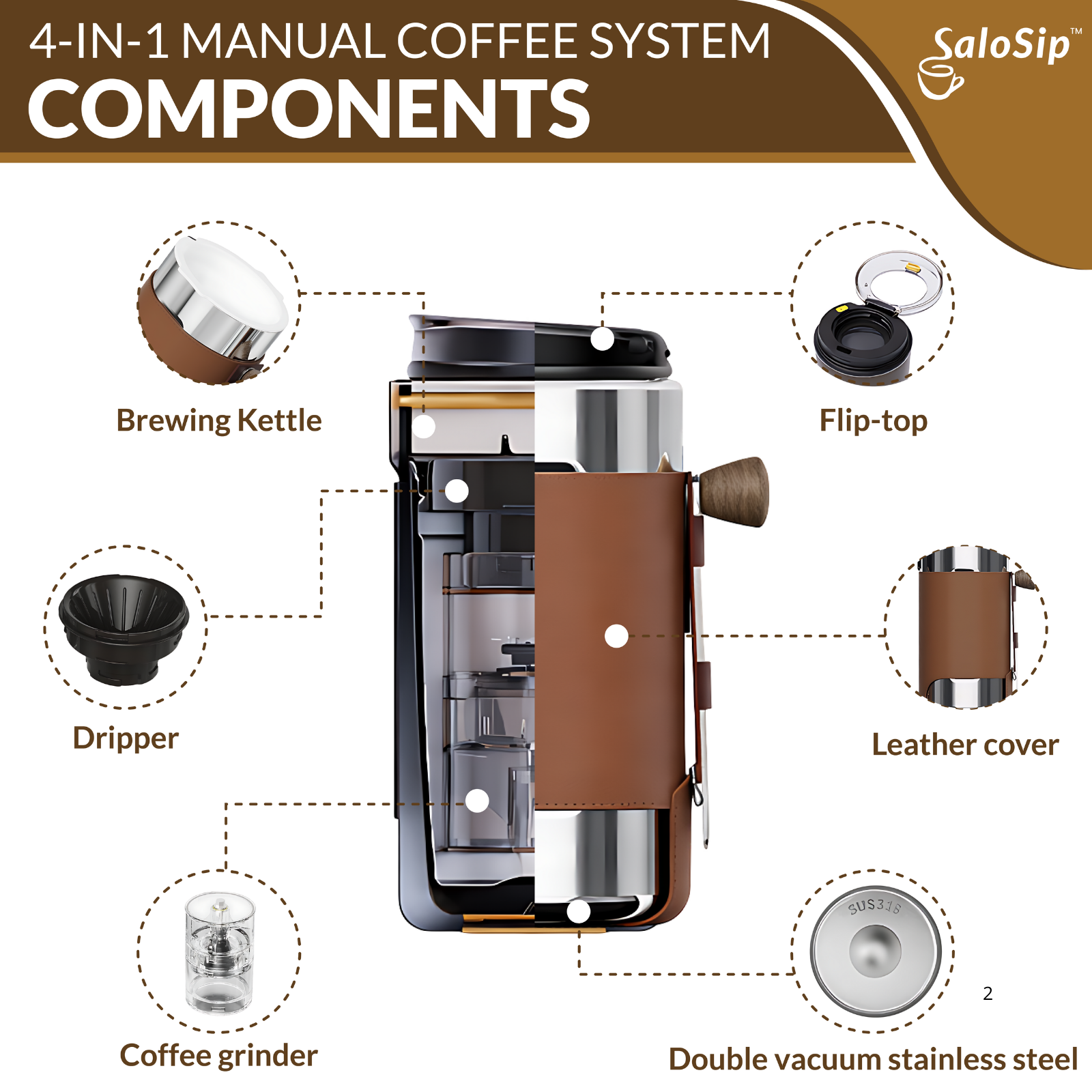 4-IN-1 MANUAL COFFEE SYSTEM
COMPONENTS

SaloSip™

Brewing Kettle

Flip-top

Dripper

Leather cover

Coffee grinder

SUS316

2

Double vacuum stainless steel