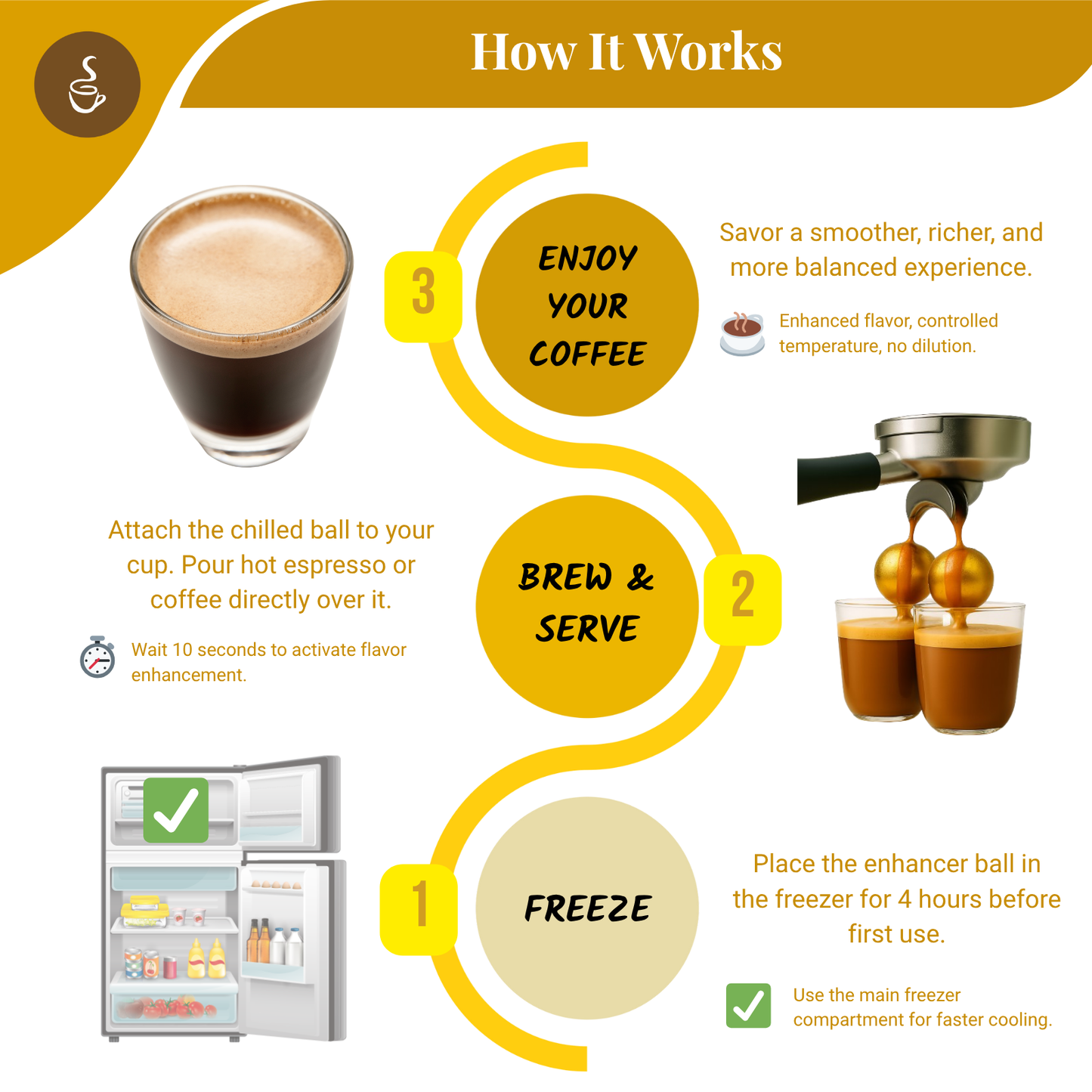 How It Works

3

ENJOY YOUR COFFEE

Savor a smoother, richer, and more balanced experience.

Enhanced flavor, controlled temperature, no dilution.

Attach the chilled ball to your cup. Pour hot espresso or coffee directly over it.

Wait 10 seconds to activate flavor enhancement.

BREW & SERVE

2

1

FREEZE

Place the enhancer ball in the freezer for 4 hours before first use.

Use the main freezer compartment for faster cooling.