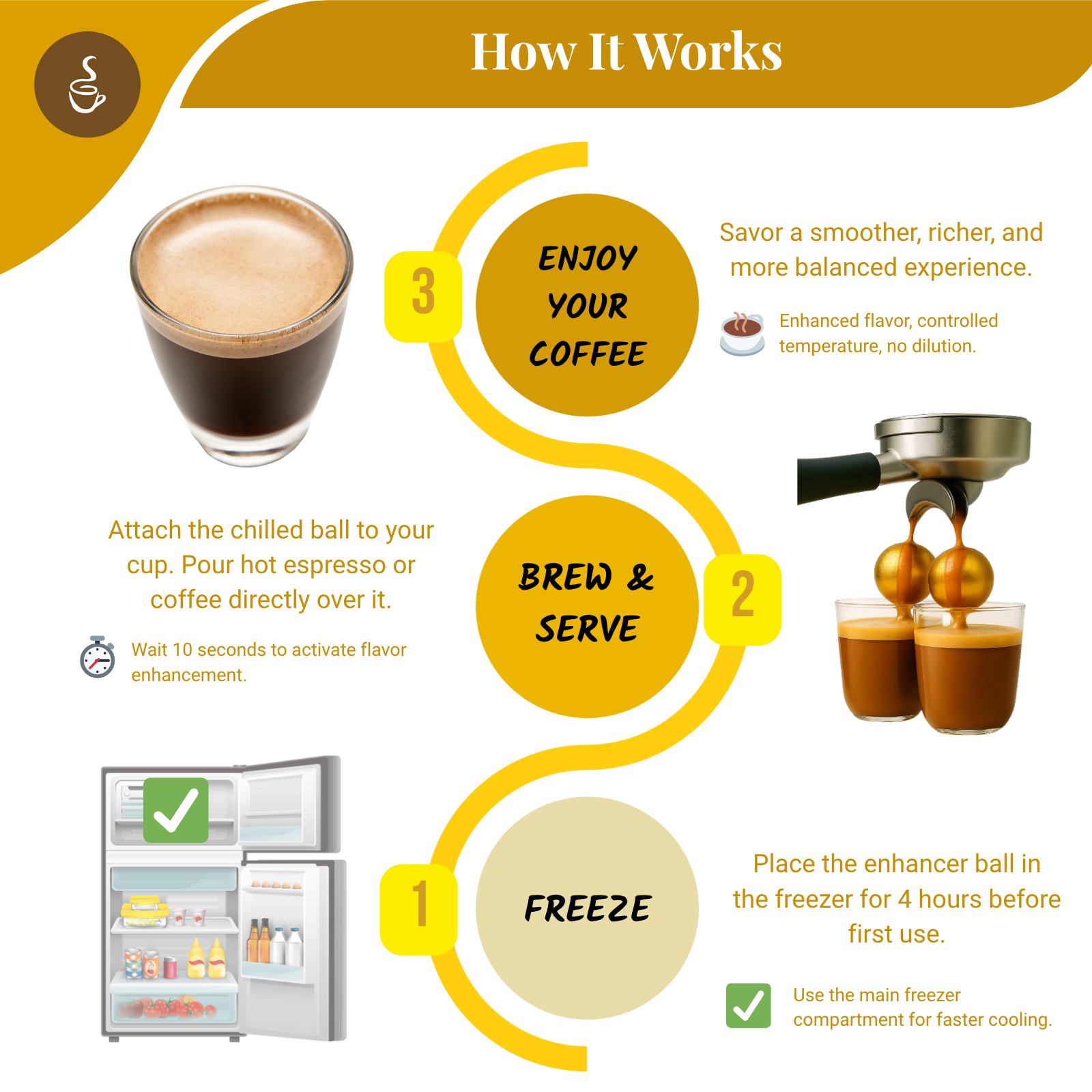 How It Works

3

ENJOY YOUR COFFEE

Savor a smoother, richer, and more balanced experience.

Enhanced flavor, controlled temperature, no dilution.

Attach the chilled ball to your cup. Pour hot espresso or coffee directly over it.

Wait 10 seconds to activate flavor enhancement.

BREW & SERVE

2

1

FREEZE

Place the enhancer ball in the freezer for 4 hours before first use.

Use the main freezer compartment for faster cooling.