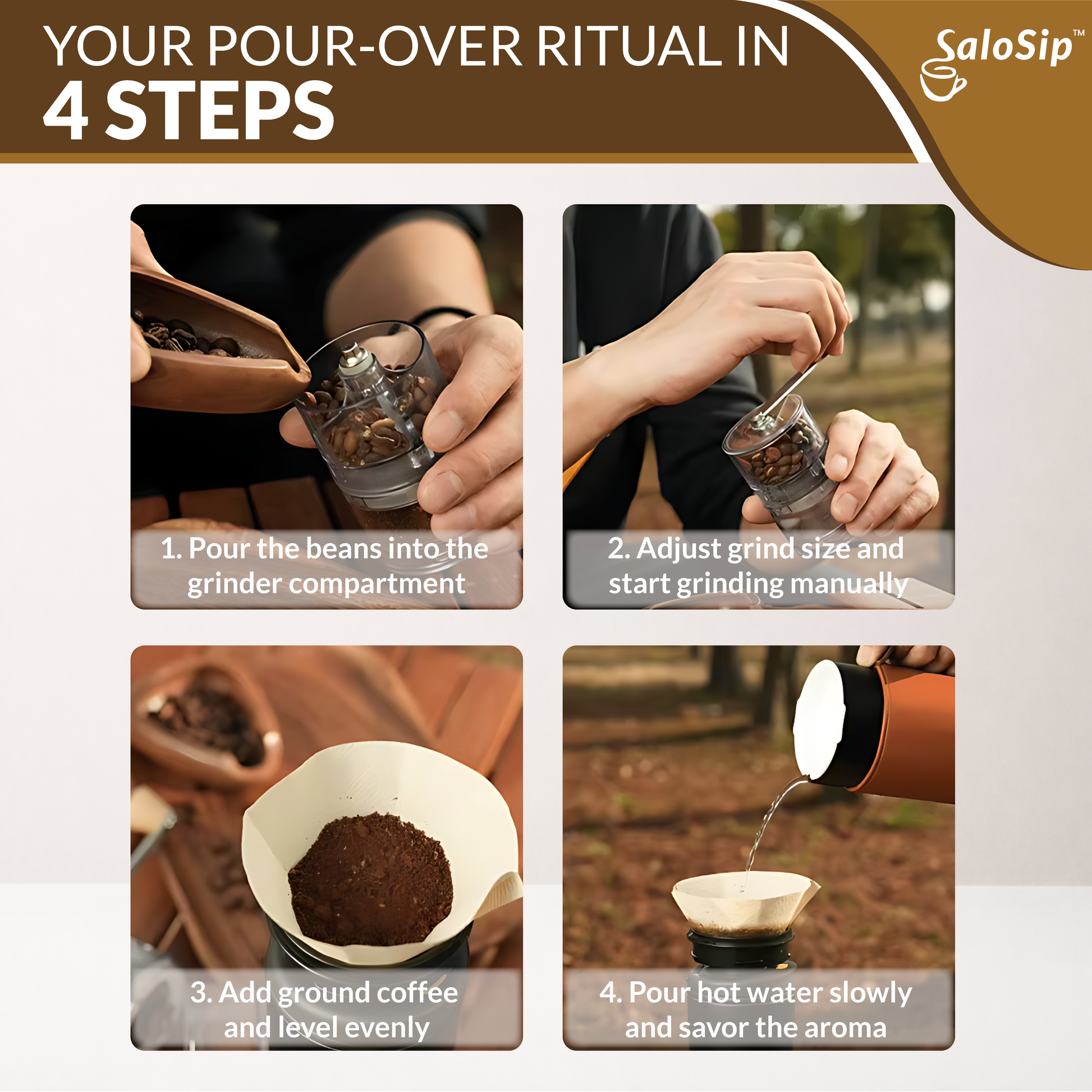 YOUR POUR-OVER RITUAL IN
4 STEPS

SaloSip™

1. Pour the beans into the grinder compartment

2. Adjust grind size and start grinding manually

3. Add ground coffee and level evenly

4. Pour hot water slowly and savor the aroma